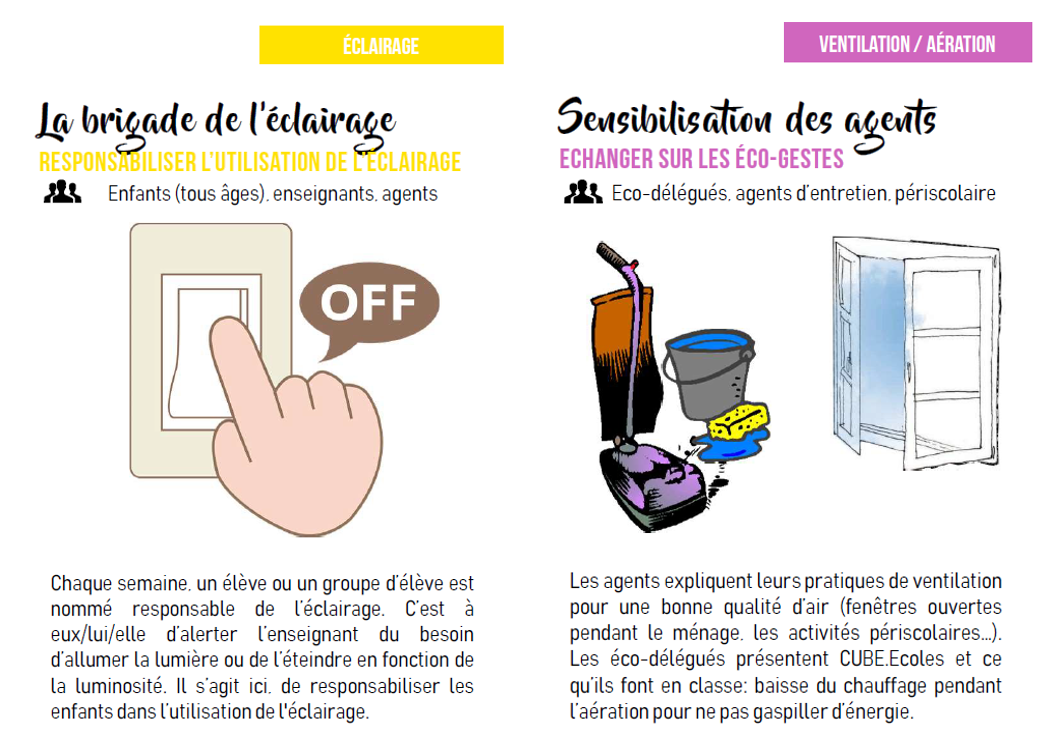 ÉCLAIRAGE

La brigade de l'éclairage

RESPONSABILISER L'UTILISATION DE L'ÉCLAIRAGE

Enfants (tous âges), enseignants, agents

OFF

Chaque semaine, un élève ou un groupe d'élève est nommé responsable de l'éclairage. C'est à eux/lui/elle d'alerter l'enseignant du besoin d'allumer la lumière ou de l'éteindre en fonction de la luminosité. Il s'agit ici, de responsabiliser les enfants dans l'utilisation de l'éclairage.

VENTILATION / AÉRATION

Sensibilisation des agents

ECHANGER SUR LES ÉCO-GESTES

Eco-délégués, agents d'entretien, périscolaire

Les agents expliquent leurs pratiques de ventilation pour une bonne qualité d'air (fenêtres ouvertes pendant le ménage, les activités périscolaires...). Les éco-délégués présentent CUBE.Ecoles et ce qu'ils font en classe: baisse du chauffage pendant l'aération pour ne pas gaspiller d'énergie.