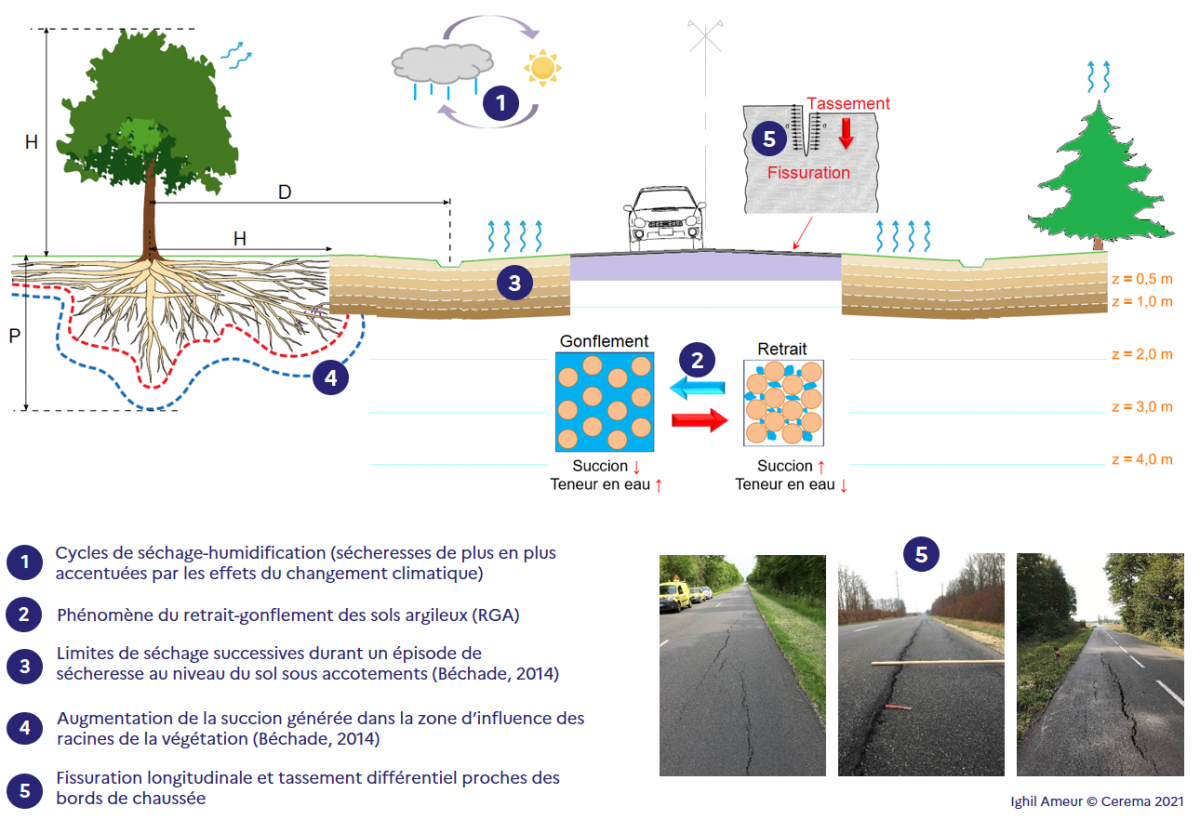 H

D

H

P

1

5 Tassement

Fissuration

3

4

Gonflement

2

Retrait

Succion ↓
Teneur en eau ↑

Succion ↑
Teneur en eau ↓

z = 0,5 m
z = 1,0 m
z = 2,0 m
z = 3,0 m
z = 4,0 m

1 Cycles de séchage-humidification (sécheresses de plus en plus accentuées par les effets du changement climatique)

2 Phénomène du retrait-gonflement des sols argileux (RGA)

3 Limites de séchage successives durant un épisode de sécheresse au niveau du sol sous accotements (Béchade, 2014)

4 Augmentation de la succion générée dans la zone d'influence des racines de la végétation (Béchade, 2014)

5 Fissuration longitudinale et tassement différentiel proches des bords de chaussée

5

Ighil Ameur © Cerema 2021