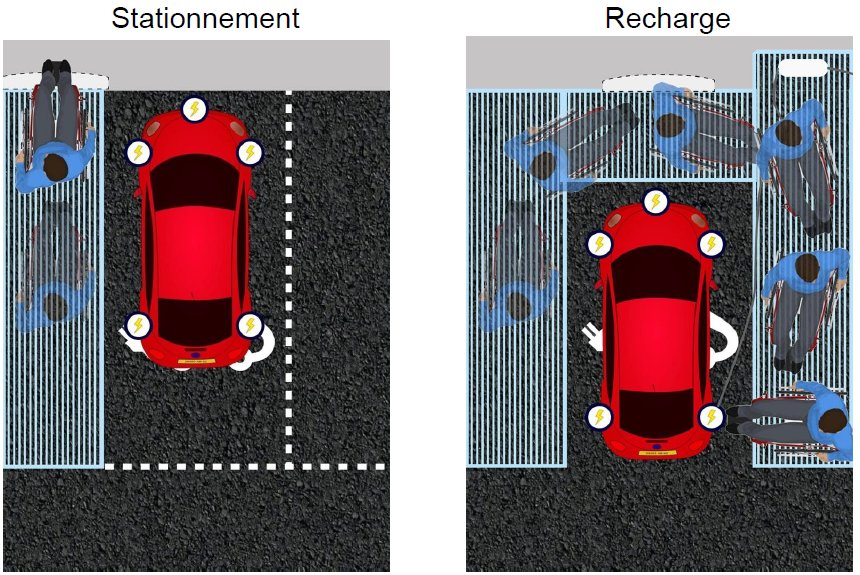 Stationnement

Recharge